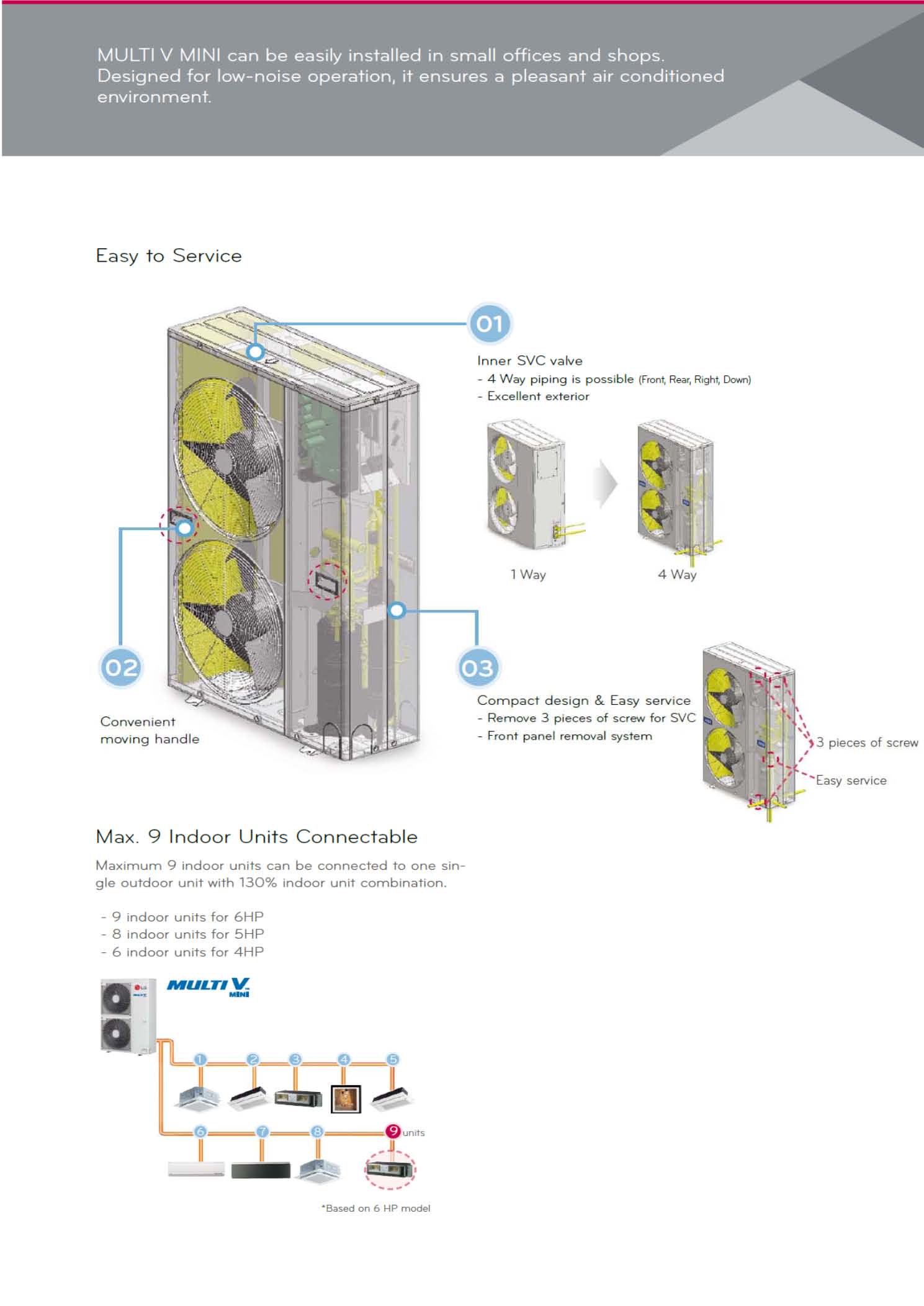 MULTI V MINI can be easily installed in small offices and shops. Designed for low-noise operation, it ensures a pleasant air conditioned environment.

Easy to Service

01

Inner SVC valve
- 4 Way piping is possible (Front, Rear, Right, Down)
- Excellent exterior

1 Way

4 Way

02

Convenient moving handle

03

Compact design & Easy service
- Remove 3 pieces of screw for SVC
- Front panel removal system

3 pieces of screw

Easy service

Max. 9 Indoor Units Connectable

Maximum 9 indoor units can be connected to one single outdoor unit with 130% indoor unit combination.

- 9 indoor units for 6HP
- 8 indoor units for 5HP
- 6 indoor units for 4HP

LG

MULTI V MINI

1 2 3 4 5

6 7 8 9 units

*Based on 6 HP model